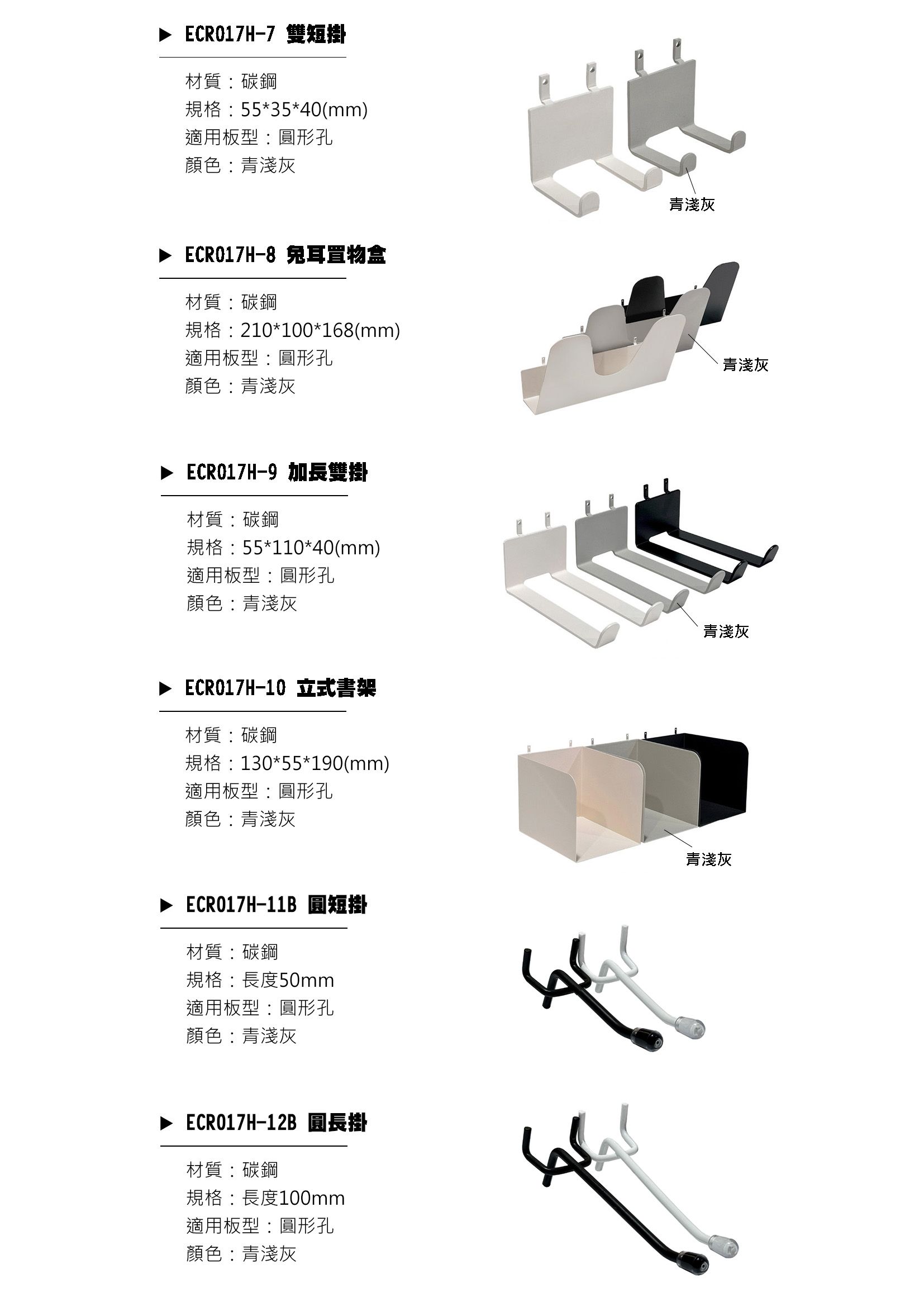 ▶ ECR017H-7 雙短掛

材質：碳鋼
規格：55*35*40(mm)
適用板型：圓形孔
顏色：青淺灰

青淺灰

▶ ECR017H-8 兔耳置物盒

材質：碳鋼
規格：210*100*168(mm)
適用板型：圓形孔
顏色：青淺灰

青淺灰

▶ ECR017H-9 加長雙掛

材質：碳鋼
規格：55*110*40(mm)
適用板型：圓形孔
顏色：青淺灰

青淺灰

▶ ECR017H-10 立式書架

材質：碳鋼
規格：130*55*190(mm)
適用板型：圓形孔
顏色：青淺灰

青淺灰

▶ ECR017H-11B 圓短掛

材質：碳鋼
規格：長度50mm
適用板型：圓形孔
顏色：青淺灰

▶ ECR017H-12B 圓長掛

材質：碳鋼
規格：長度100mm
適用板型：圓形孔
顏色：青淺灰