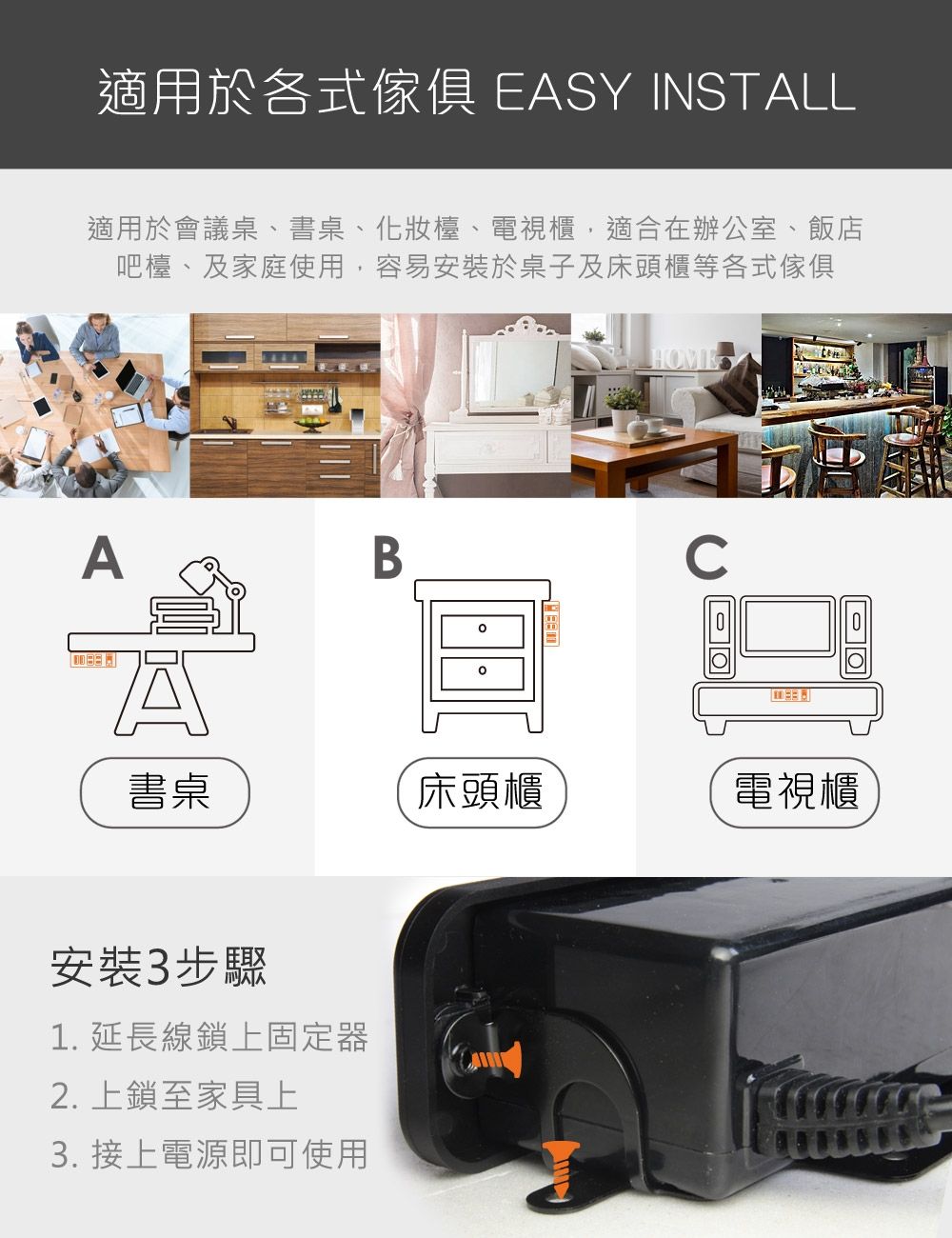 適用於各式傢俱 EASY INSTALL

適用於會議桌、書桌、化妝檯、電視櫃，適合在辦公室、飯店吧檯、及家庭使用，容易安裝於桌子及床頭櫃等各式傢俱

HOME

A

書桌

B

床頭櫃

C

電視櫃

安裝3步驟

1. 延長線鎖上固定器

2. 上鎖至家具上

3. 接上電源即可使用