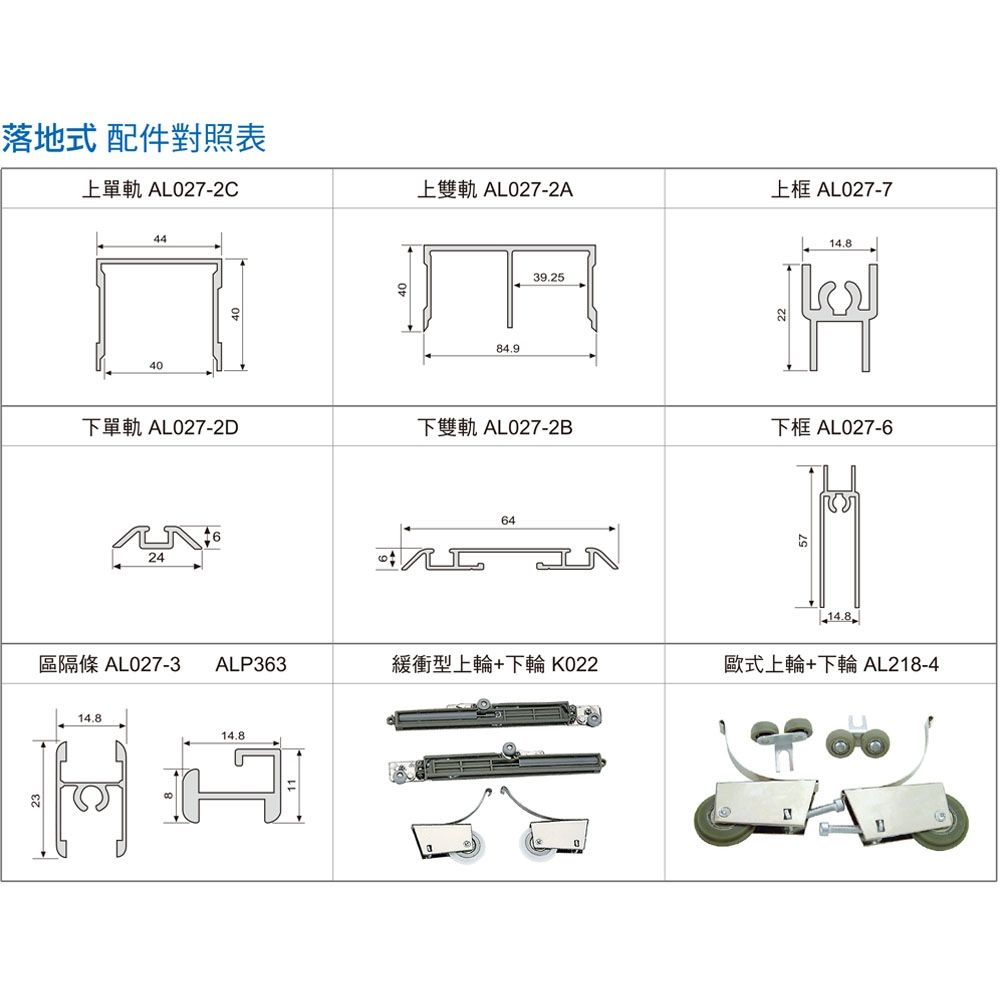 落地式 配件對照表

| 上單軌 AL027-2C | 上雙軌 AL027-2A | 上框 AL027-7 |
|---|---|---|
| 44 40 40 | 40 39.25 84.9 | 14.8 22 |
| 下單軌 AL027-2D | 下雙軌 AL027-2B | 下框 AL027-6 |
| 6 24 | 64 6 | 57 14.8 |
| 區隔條 AL027-3 ALP363 | 緩衝型上輪+下輪 K022 | 歐式上輪+下輪 AL218-4 |
| 14.8 23 14.8 8 11 | | |