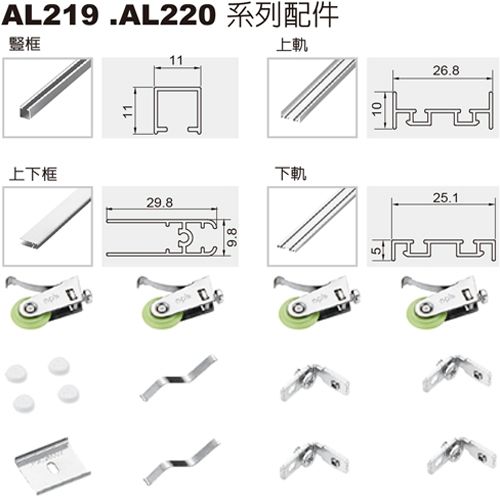 AL219 .AL220 系列配件

豎框

11

11

上軌

26.8

10

上下框

29.8

9.8

下軌

25.1

5